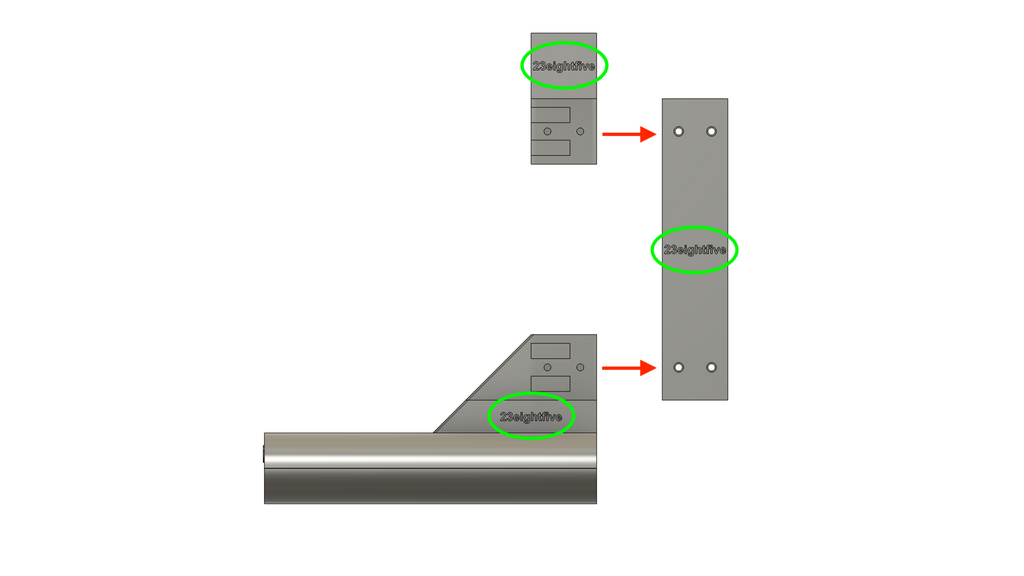 23eightfive

23eightfive

23eightfive